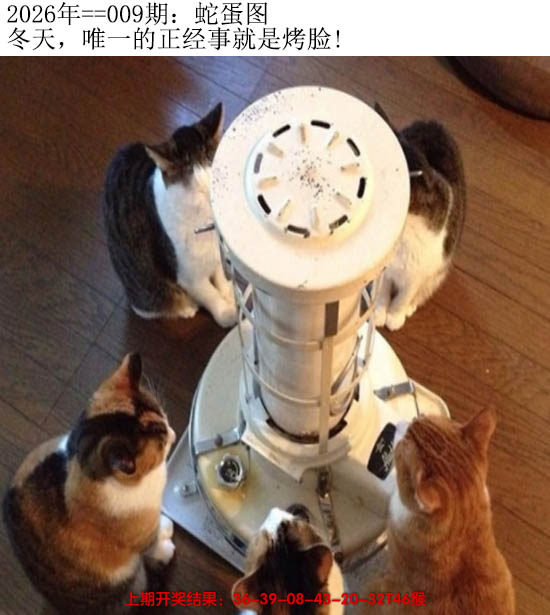 2026年==009期：蛇蛋图
冬天，唯一的正经事就是烤脸!

上期开奖结果：36-39-08-43-20-32T46猴